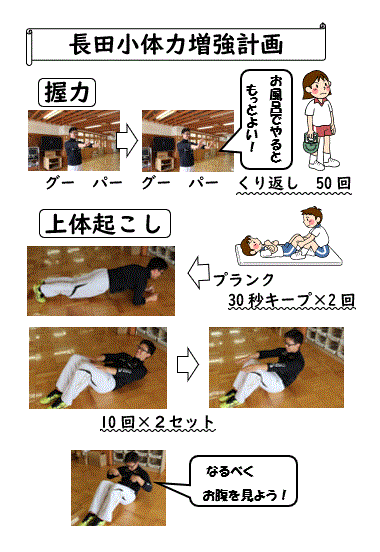 長田小体力増強計画

握力

お風呂でやるともっとよい！

グー　パー　グー　パー　くり返し　50回

上体起こし

プランク
30秒キープ×2回

10回×2セット

なるべく
お腹を見よう！