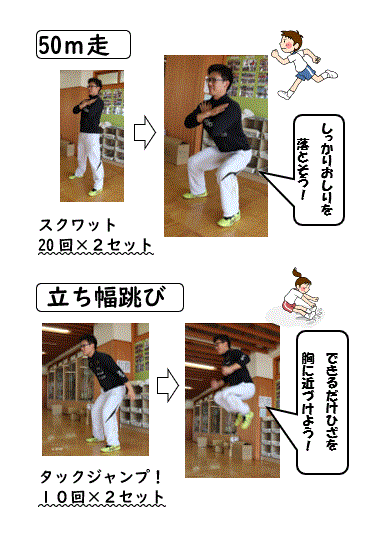 50m走

しっかりおしりを落とそう！

スクワット
20回×２セット

立ち幅跳び

できるだけひざを胸に近づけよう！

タックジャンプ！
１０回×２セット